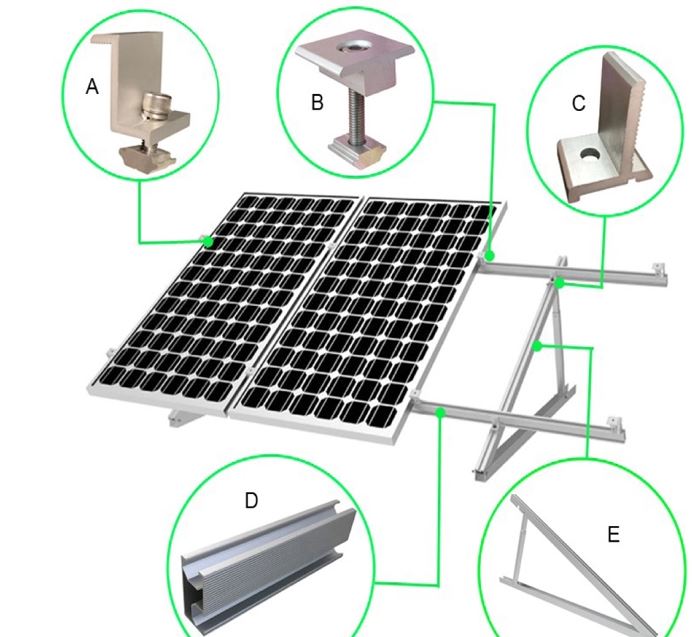 A
B
C
D
E